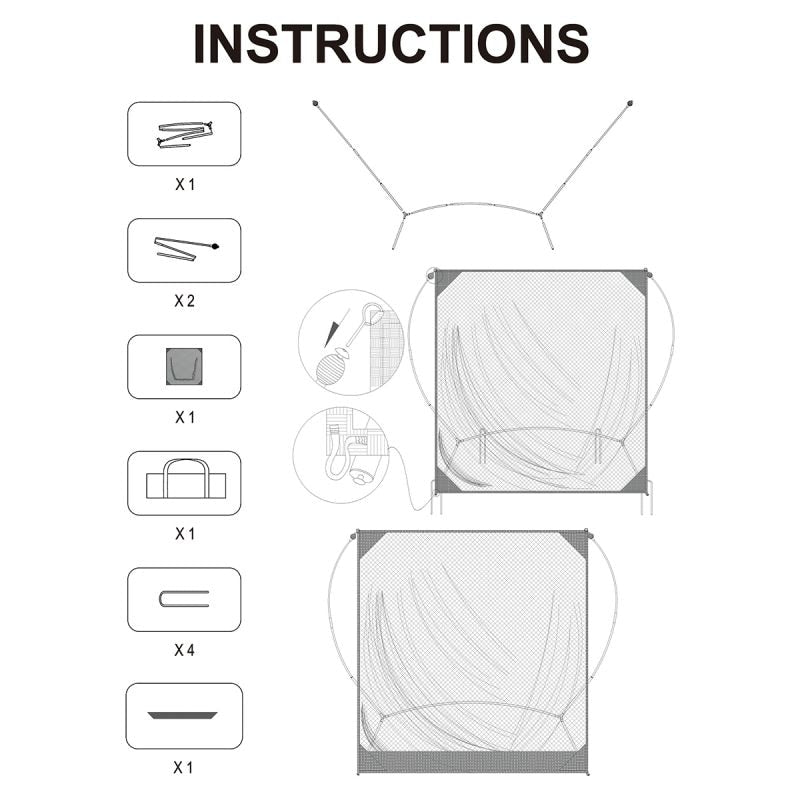 INSTRUCTIONS

X 1

X 2

X 1

X 1

X 4

X 1